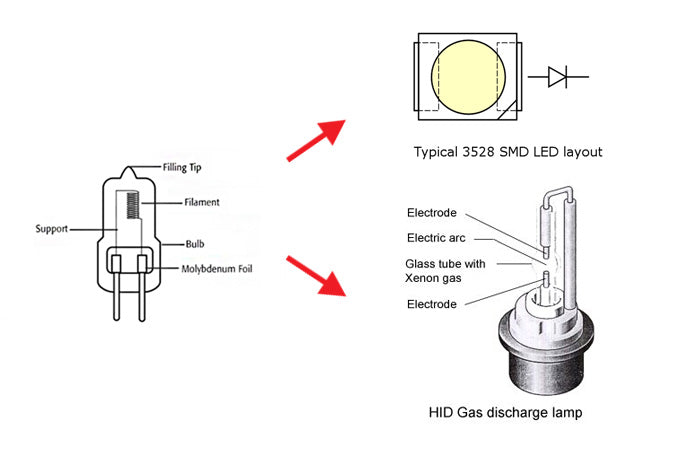 Filling Tip
Filament
Support
Bulb
Molybdenum Foil

Typical 3528 SMD LED layout

Electrode
Electric arc
Glass tube with Xenon gas
Electrode

HID Gas discharge lamp